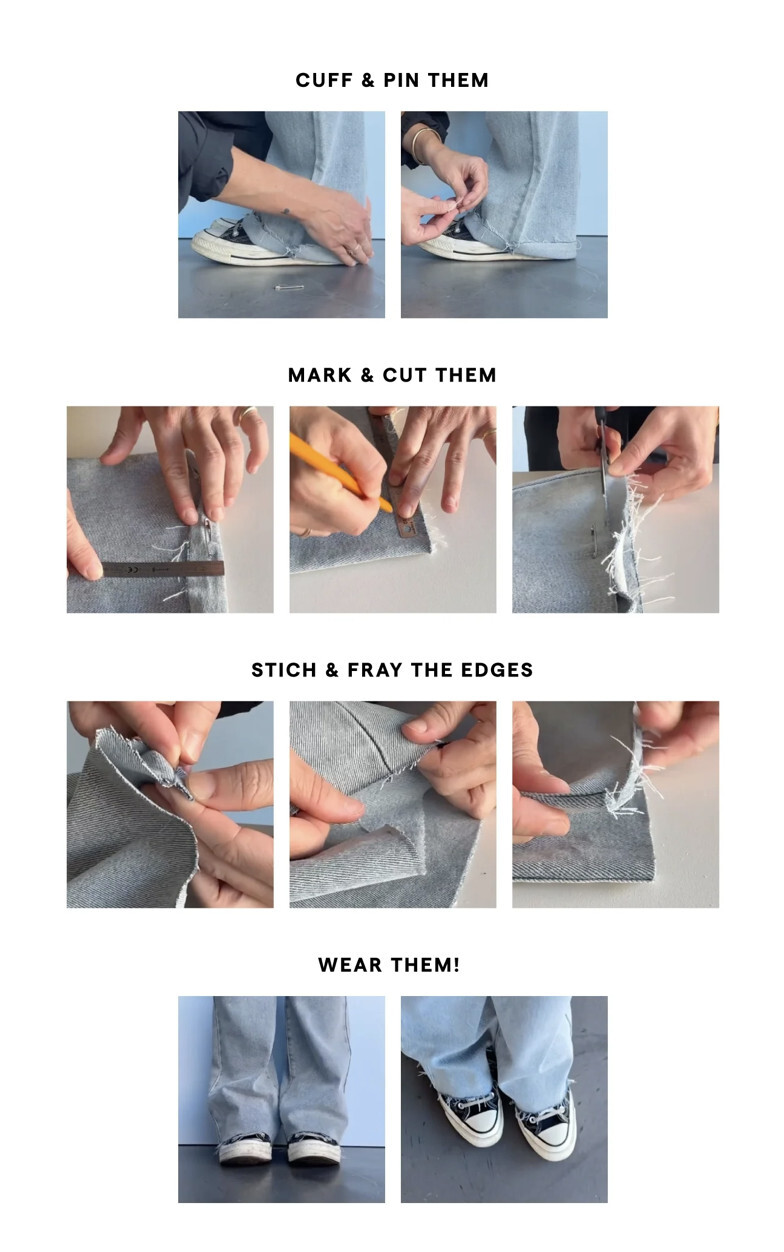 CUFF & PIN THEM

MARK & CUT THEM

STICH & FRAY THE EDGES

WEAR THEM!